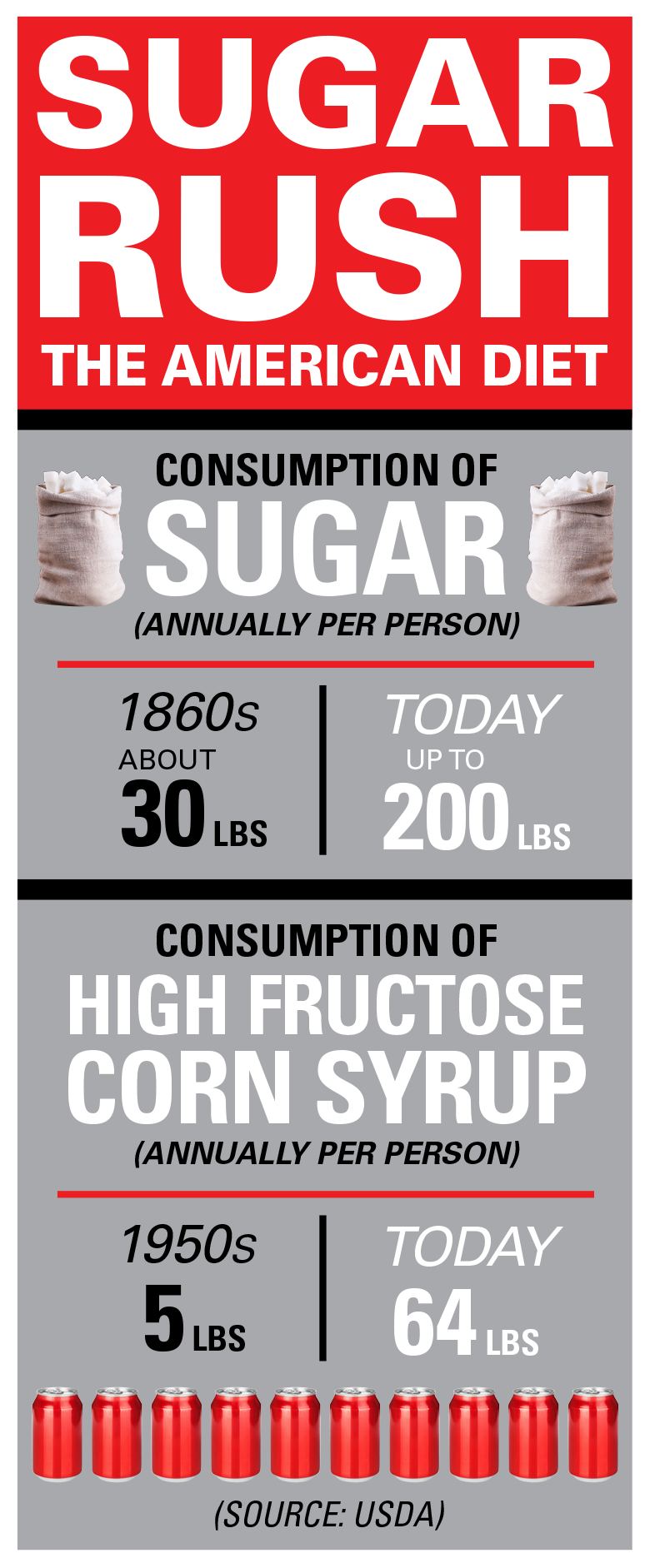 SUGAR RUSH
THE AMERICAN DIET

CONSUMPTION OF
SUGAR
(ANNUALLY PER PERSON)

1860s
ABOUT
30 LBS

TODAY
UP TO
200 LBS

CONSUMPTION OF
HIGH FRUCTOSE CORN SYRUP
(ANNUALLY PER PERSON)

1950s
5 LBS

TODAY
64 LBS

(SOURCE: USDA)