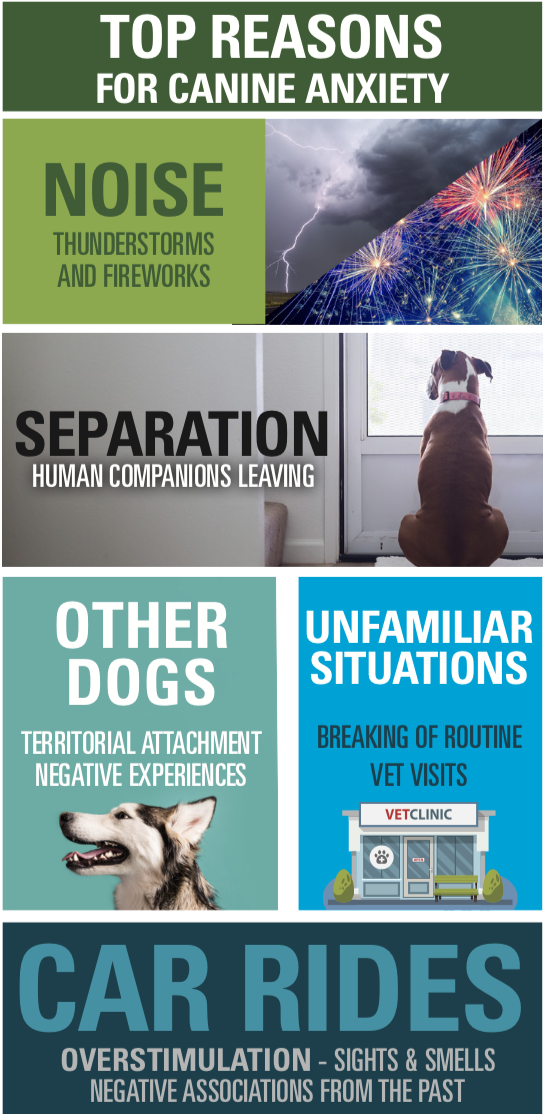 TOP REASONS FOR CANINE ANXIETY

NOISE
THUNDERSTORMS AND FIREWORKS

SEPARATION
HUMAN COMPANIONS LEAVING

OTHER DOGS
TERRITORIAL ATTACHMENT
NEGATIVE EXPERIENCES

UNFAMILIAR SITUATIONS
BREAKING OF ROUTINE
VET VISITS

VETCLINIC

CAR RIDES
OVERSTIMULATION - SIGHTS & SMELLS
NEGATIVE ASSOCIATIONS FROM THE PAST