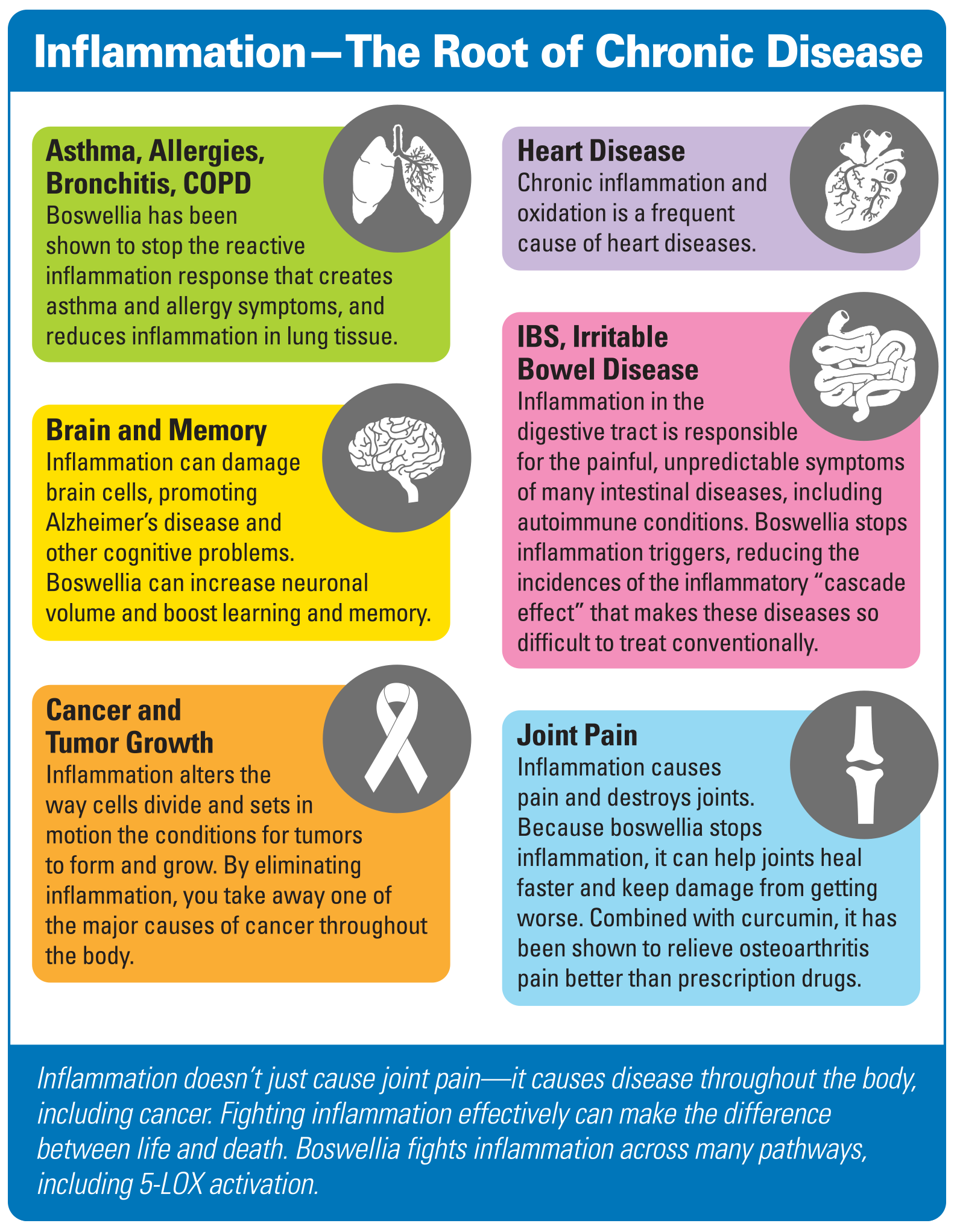 Inflammation—The Root of Chronic Disease

Asthma, Allergies, Bronchitis, COPD
Boswellia has been shown to stop the reactive inflammation response that creates asthma and allergy symptoms, and reduces inflammation in lung tissue.

Brain and Memory
Inflammation can damage brain cells, promoting Alzheimer's disease and other cognitive problems. Boswellia can increase neuronal volume and boost learning and memory.

Cancer and Tumor Growth
Inflammation alters the way cells divide and sets in motion the conditions for tumors to form and grow. By eliminating inflammation, you take away one of the major causes of cancer throughout the body.

Heart Disease
Chronic inflammation and oxidation is a frequent cause of heart diseases.

IBS, Irritable Bowel Disease
Inflammation in the digestive tract is responsible for the painful, unpredictable symptoms of many intestinal diseases, including autoimmune conditions. Boswellia stops inflammation triggers, reducing the incidences of the inflammatory "cascade effect" that makes these diseases so difficult to treat conventionally.

Joint Pain
Inflammation causes pain and destroys joints. Because boswellia stops inflammation, it can help joints heal faster and keep damage from getting worse. Combined with curcumin, it has been shown to relieve osteoarthritis pain better than prescription drugs.

Inflammation doesn't just cause joint pain—it causes disease throughout the body, including cancer. Fighting inflammation effectively can make the difference between life and death. Boswellia fights inflammation across many pathways, including 5-LOX activation.