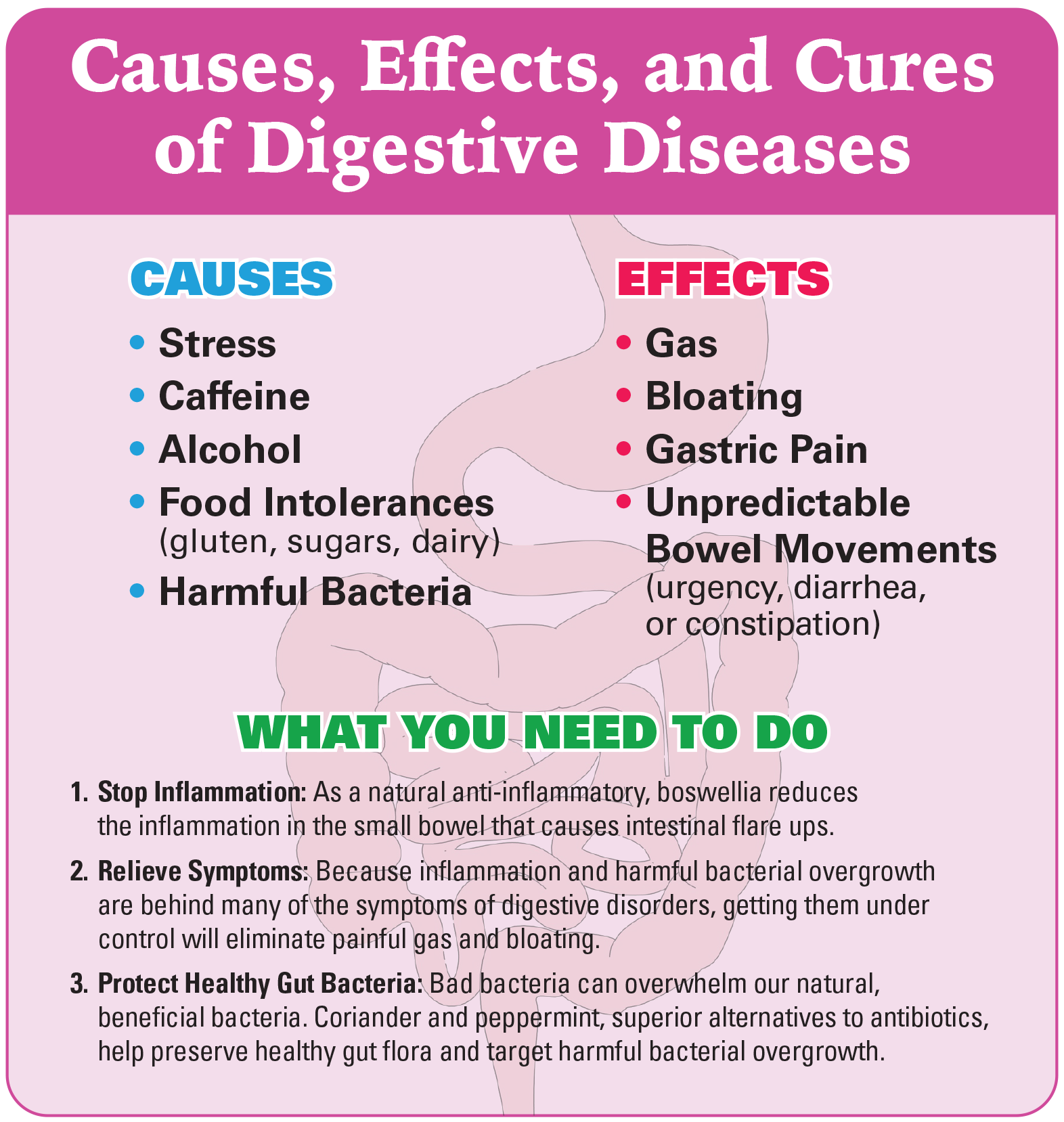 Causes, Effects, and Cures of Digestive Diseases

CAUSES
• Stress
• Caffeine
• Alcohol
• Food Intolerances (gluten, sugars, dairy)
• Harmful Bacteria

EFFECTS
• Gas
• Bloating
• Gastric Pain
• Unpredictable Bowel Movements (urgency, diarrhea, or constipation)

WHAT YOU NEED TO DO

1. Stop Inflammation: As a natural anti-inflammatory, boswellia reduces the inflammation in the small bowel that causes intestinal flare ups.

2. Relieve Symptoms: Because inflammation and harmful bacterial overgrowth are behind many of the symptoms of digestive disorders, getting them under control will eliminate painful gas and bloating.

3. Protect Healthy Gut Bacteria: Bad bacteria can overwhelm our natural, beneficial bacteria. Coriander and peppermint, superior alternatives to antibiotics, help preserve healthy gut flora and target harmful bacterial overgrowth.