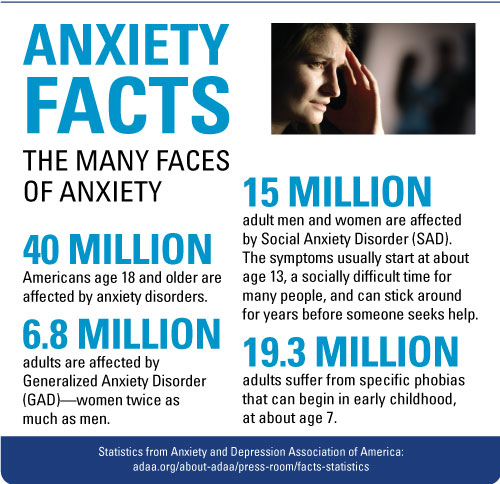 ANXIETY FACTS

THE MANY FACES OF ANXIETY

40 MILLION
Americans age 18 and older are affected by anxiety disorders.

6.8 MILLION
adults are affected by Generalized Anxiety Disorder (GAD)—women twice as much as men.

15 MILLION
adult men and women are affected by Social Anxiety Disorder (SAD). The symptoms usually start at about age 13, a socially difficult time for many people, and can stick around for years before someone seeks help.

19.3 MILLION
adults suffer from specific phobias that can begin in early childhood, at about age 7.

Statistics from Anxiety and Depression Association of America: adaa.org/about-adaa/press-room/facts-statistics